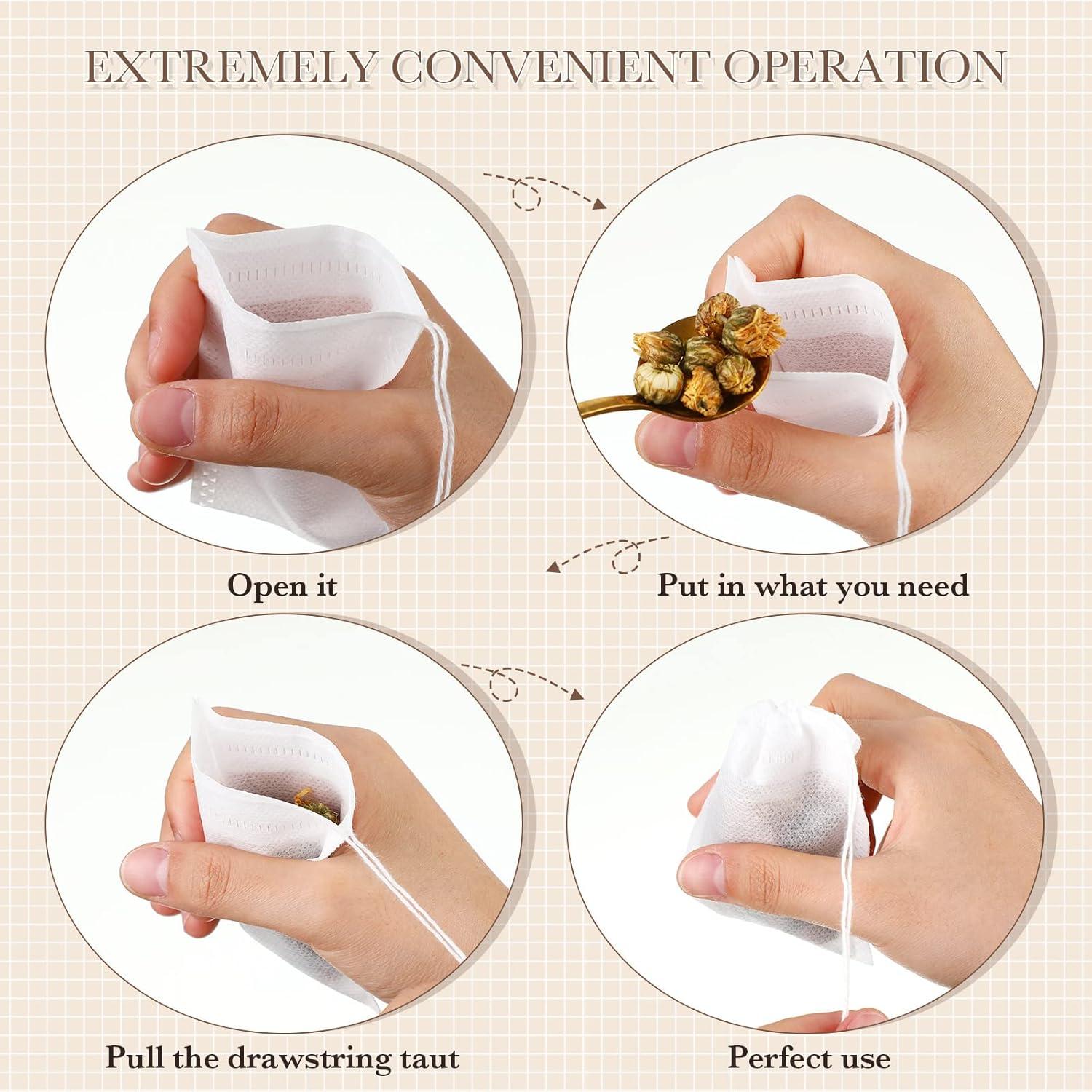 EXTREMELY CONVENIENT OPERATION

Open it

Put in what you need

Pull the drawstring taut

Perfect use