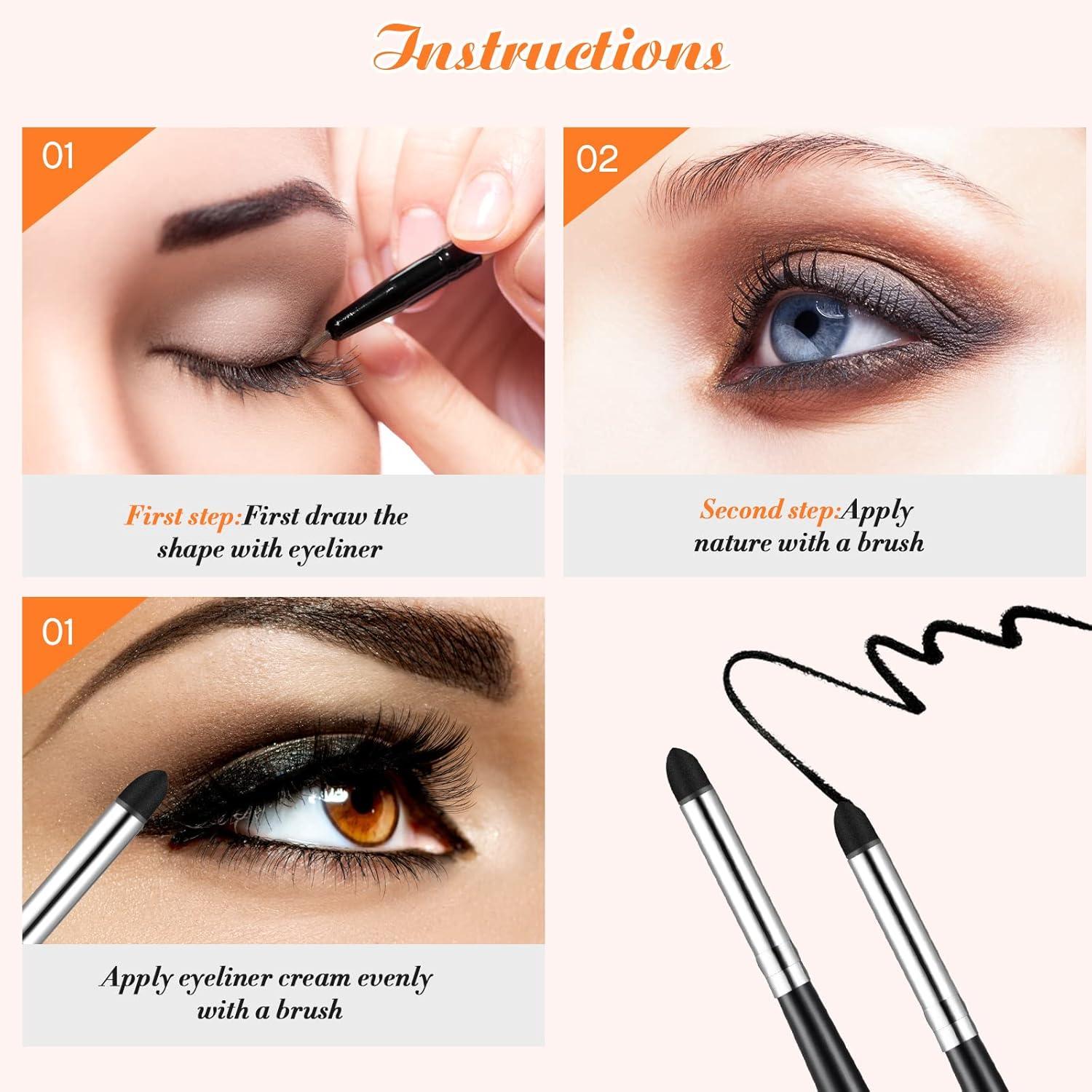 Instructions

01

First step:First draw the shape with eyeliner

02

Second step:Apply nature with a brush

01

Apply eyeliner cream evenly with a brush