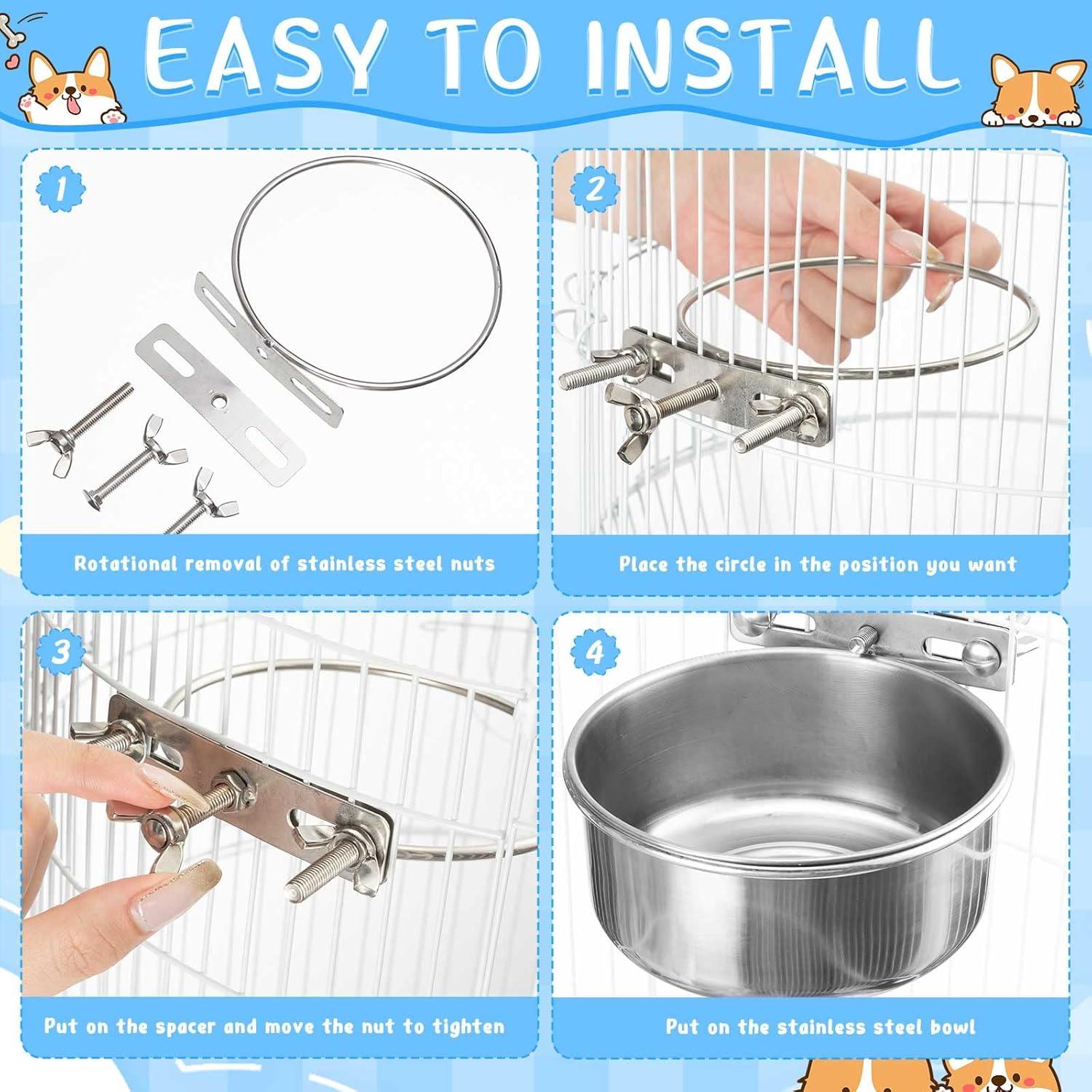 EASY TO INSTALL

1

Rotational removal of stainless steel nuts

2

Place the circle in the position you want

3

Put on the spacer and move the nut to tighten

4

Put on the stainless steel bowl